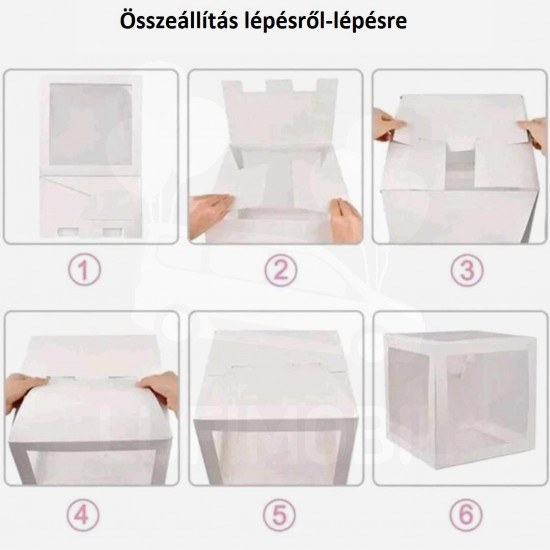 Összeállítás lépésről-lépésre

①

②

③

④

⑤

⑥